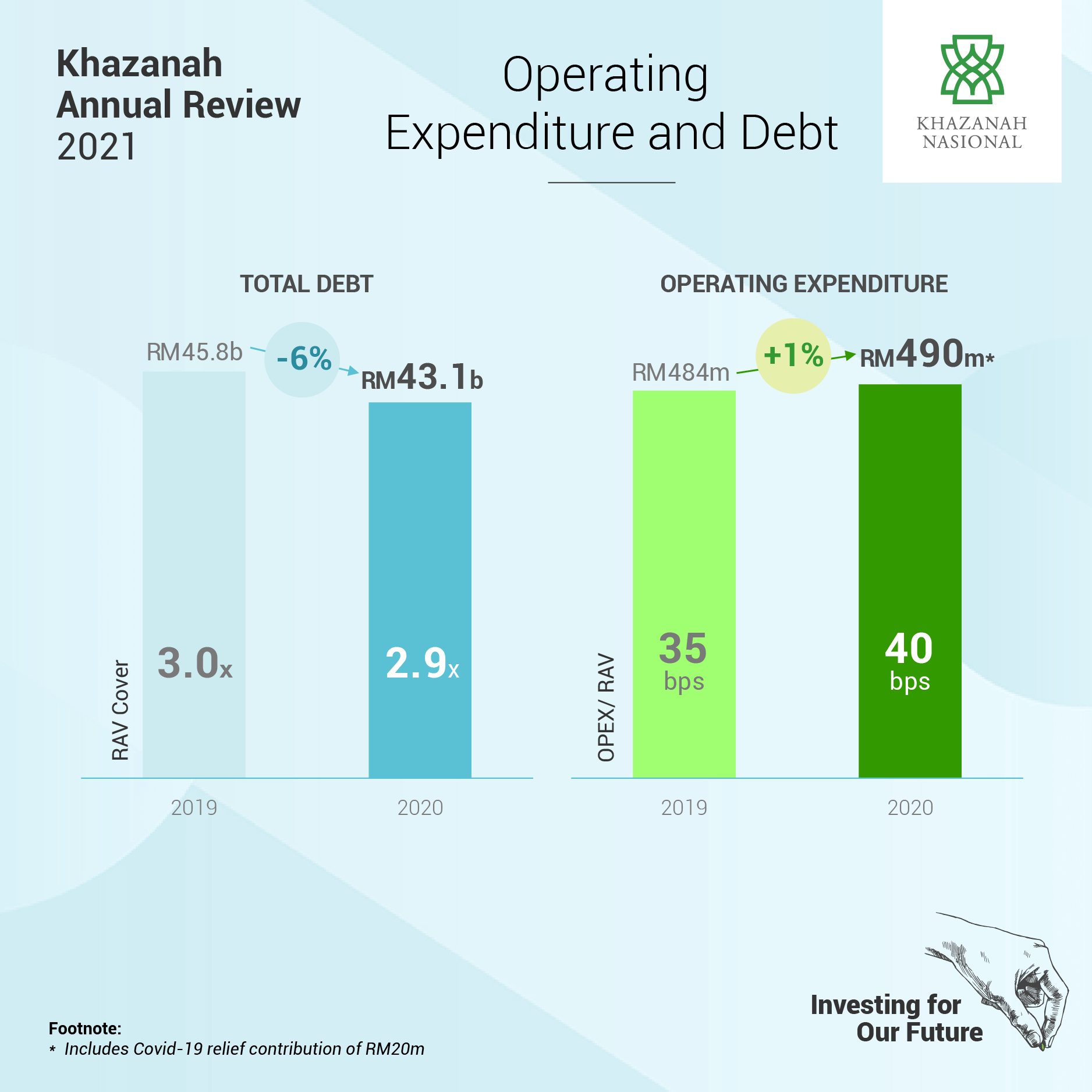 Khazanah Annual Review 2021

Operating Expenditure and Debt

KHAZANAH NASIONAL

TOTAL DEBT

RM45.8b -6% RM43.1b

RAV Cover

3.0x

2.9x

2019 2020

OPERATING EXPENDITURE

RM484m +1% RM490m*

OPEX/ RAV

35 bps

40 bps

2019 2020

Footnote:
* Includes Covid-19 relief contribution of RM20m

Investing for Our Future