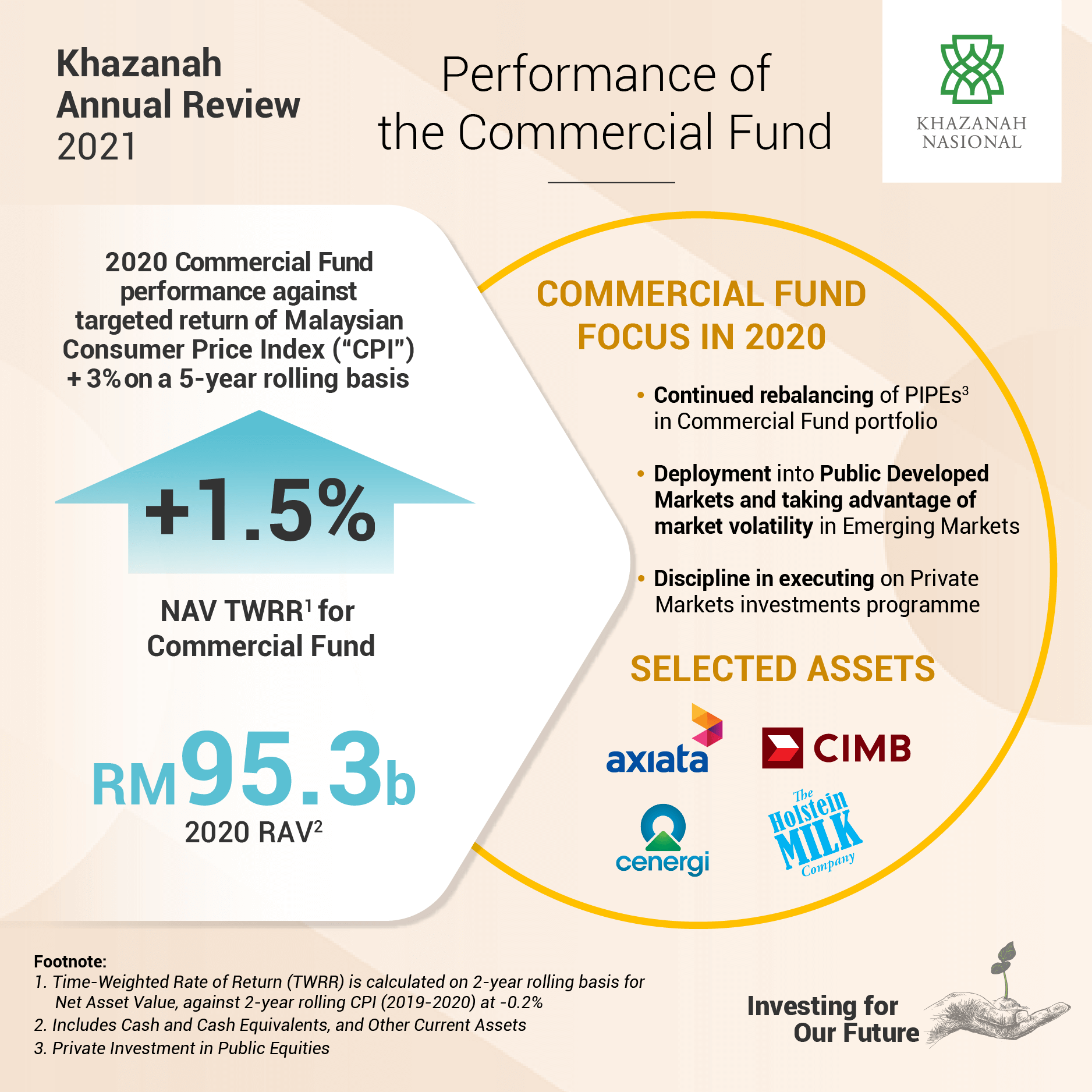 Khazanah Annual Review 2021

Performance of the Commercial Fund

KHAZANAH NASIONAL

2020 Commercial Fund performance against targeted return of Malaysian Consumer Price Index ("CPI") + 3% on a 5-year rolling basis

+1.5%

NAV TWRR$^1$ for Commercial Fund

RM95.3b
2020 RAV$^2$

COMMERCIAL FUND FOCUS IN 2020

• Continued rebalancing of PIPEs$^3$ in Commercial Fund portfolio

• Deployment into Public Developed Markets and taking advantage of market volatility in Emerging Markets

• Discipline in executing on Private Markets investments programme

SELECTED ASSETS

axiata

CIMB

cenergi

The Holstein MILK Company

Footnote:
1. Time-Weighted Rate of Return (TWRR) is calculated on 2-year rolling basis for Net Asset Value, against 2-year rolling CPI (2019-2020) at -0.2%
2. Includes Cash and Cash Equivalents, and Other Current Assets
3. Private Investment in Public Equities

Investing for Our Future